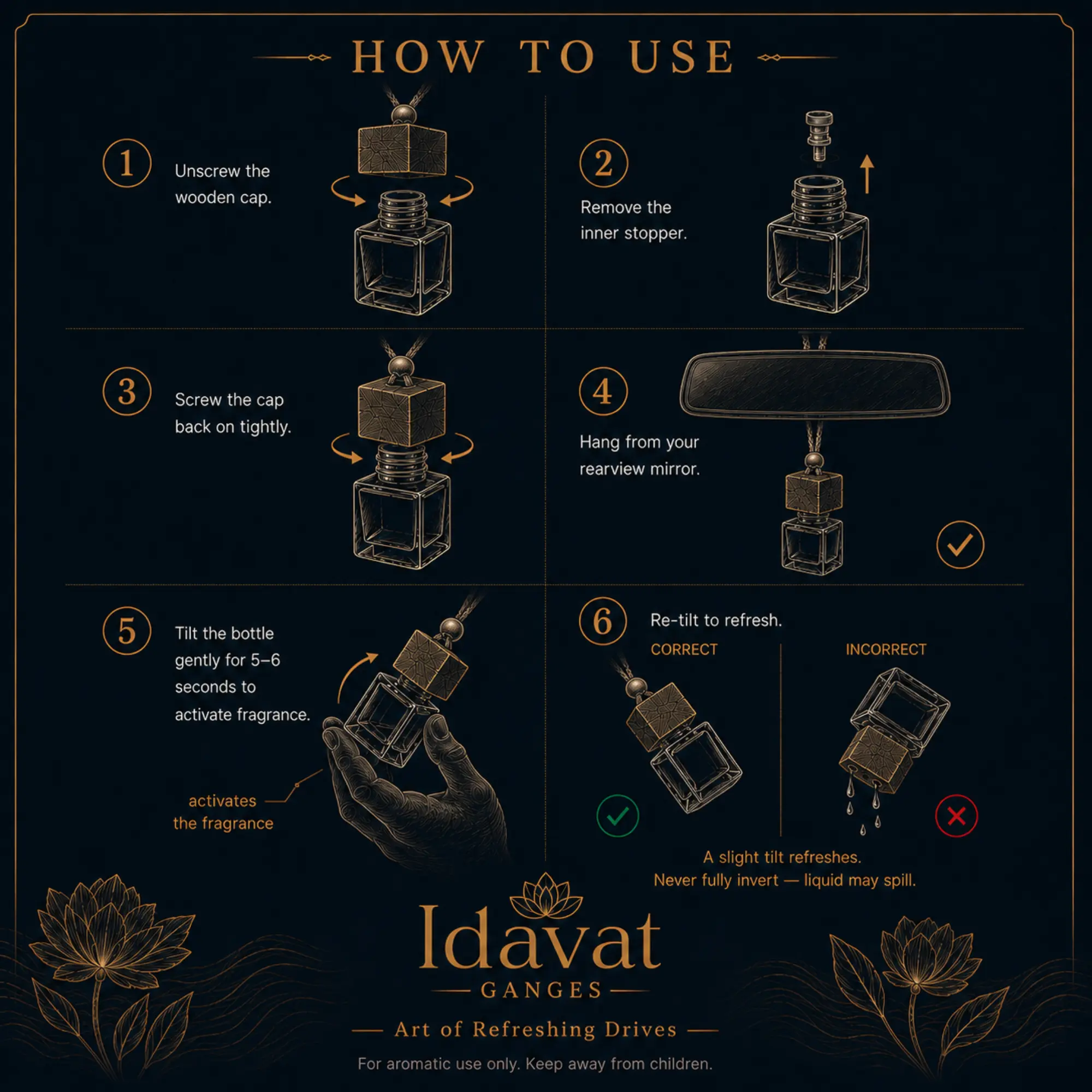 HOW TO USE

1 Unscrew the wooden cap.

2 Remove the inner stopper.

3 Screw the cap back on tightly.

4 Hang from your rearview mirror.

5 Tilt the bottle gently for 5–6 seconds to activate fragrance.

activates the fragrance

6 Re-tilt to refresh.

CORRECT

INCORRECT

A slight tilt refreshes.
Never fully invert — liquid may spill.

Idavat

GANGES

Art of Refreshing Drives

For aromatic use only. Keep away from children.